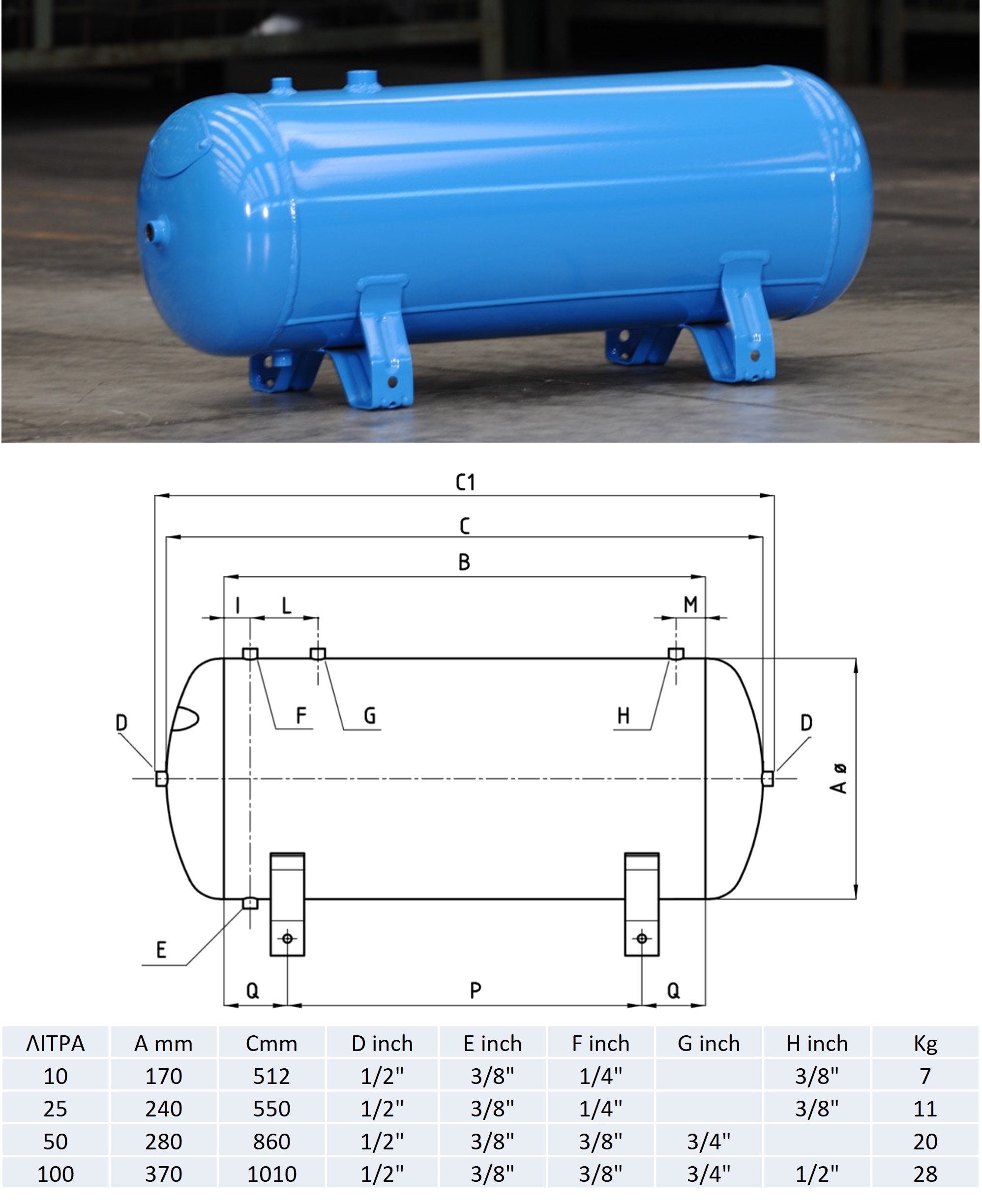 C1

C

B

I L

M

F G

H

D

D

A ø

E

Q P Q

| ΛΙΤΡΑ | A mm | Cmm | D inch | E inch | F inch | G inch | H inch | Kg |
|---|---|---|---|---|---|---|---|---|
| 10 | 170 | 512 | 1/2" | 3/8" | 1/4" | | 3/8" | 7 |
| 25 | 240 | 550 | 1/2" | 3/8" | 1/4" | | 3/8" | 11 |
| 50 | 280 | 860 | 1/2" | 3/8" | 3/8" | 3/4" | | 20 |
| 100 | 370 | 1010 | 1/2" | 3/8" | 3/8" | 3/4" | 1/2" | 28 |